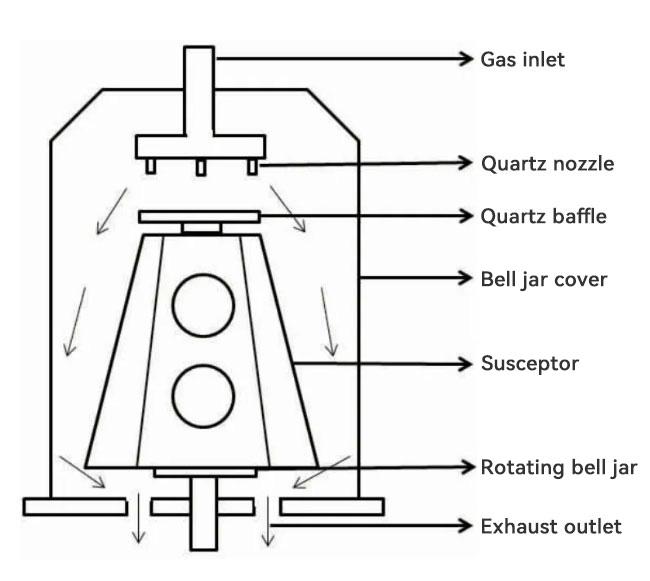 Gas inlet
Quartz nozzle
Quartz baffle
Bell jar cover
Susceptor
Rotating bell jar
Exhaust outlet